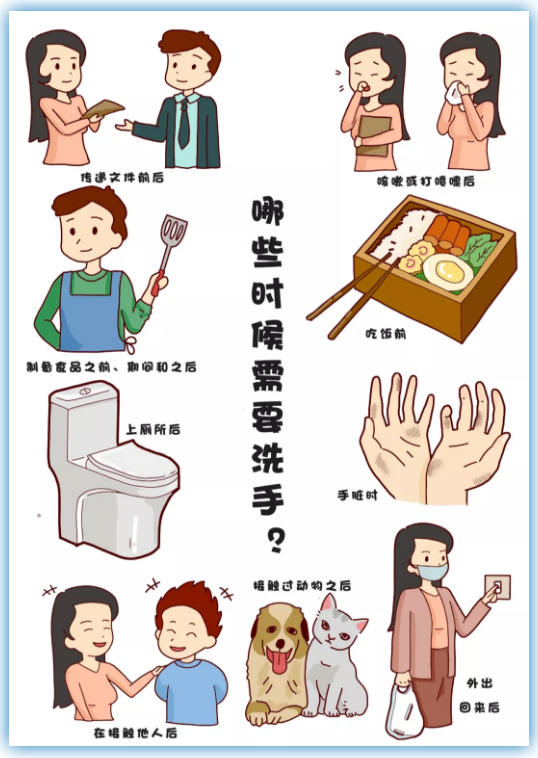 哪些时候需要洗手？

传递文件前后

咳嗽或打喷嚏后

制备食品之前、期间和之后

吃饭前

上厕所后

手脏时

接触过动物之后

在接触他人后

外出回来后